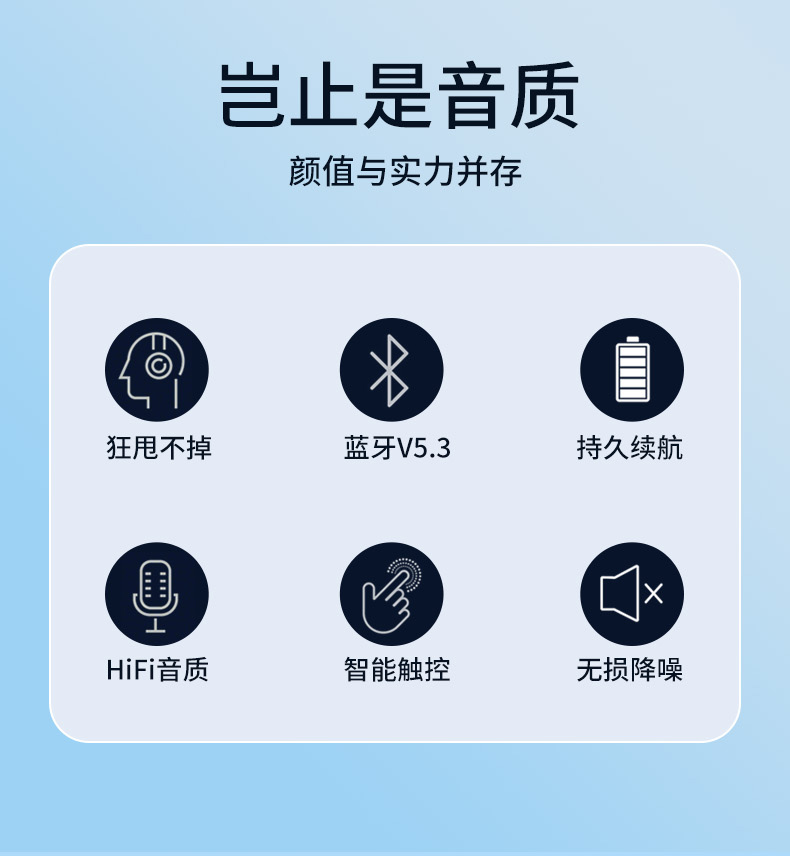 岂止是音质

颜值与实力并存

狂甩不掉

蓝牙V5.3

持久续航

HiFi音质

智能触控

无损降噪